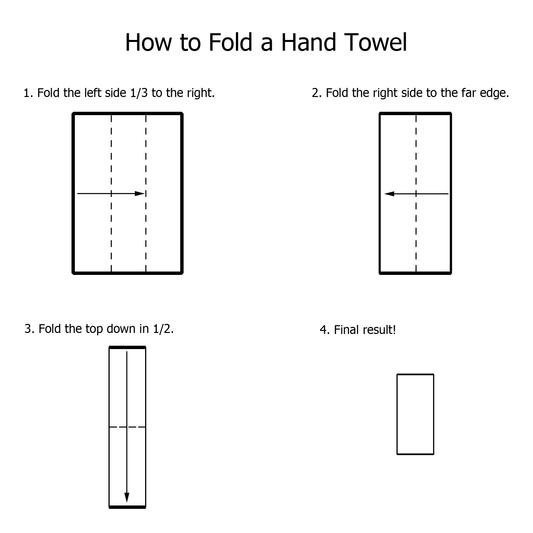 How to Fold a Hand Towel

1. Fold the left side 1/3 to the right.

2. Fold the right side to the far edge.

3. Fold the top down in 1/2.

4. Final result!